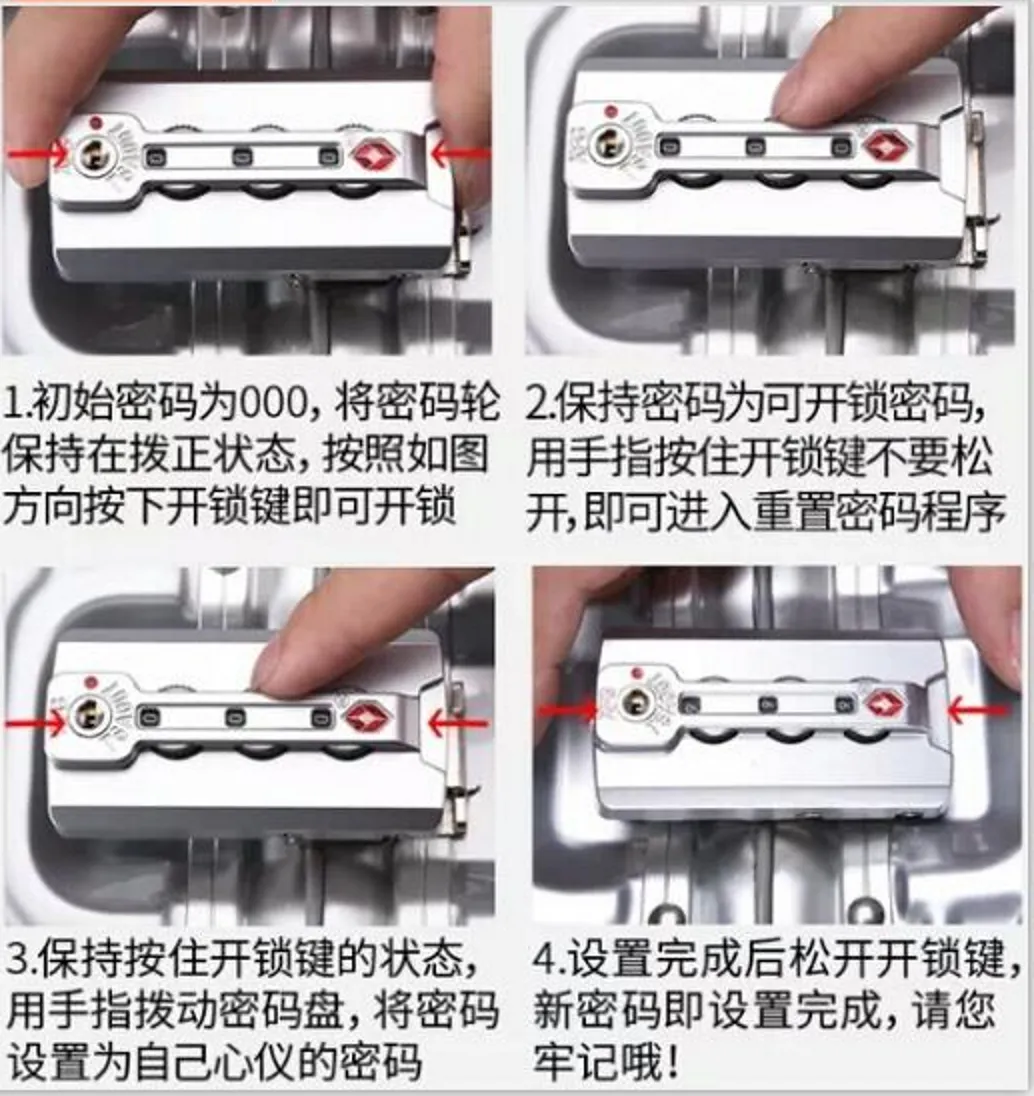 1.初始密码为000，将密码轮保持在拨正状态，按照如图方向按下开锁键即可开锁

2.保持密码为可开锁密码，用手指按住开锁键不要松开,即可进入重置密码程序

3.保持按住开锁键的状态，用手指拨动密码盘，将密码设置为自己心仪的密码

4.设置完成后松开开锁键，新密码即设置完成，请您牢记哦！